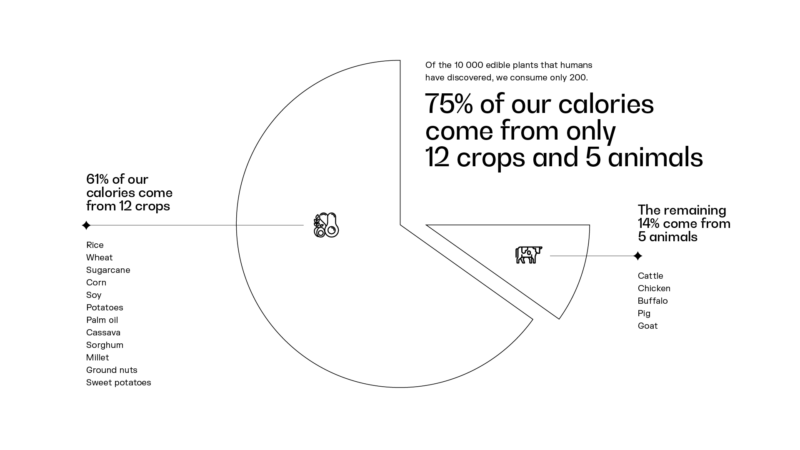 Of the 10 000 edible plants that humans have discovered, we consume only 200.

75% of our calories come from only 12 crops and 5 animals

61% of our calories come from 12 crops

Rice
Wheat
Sugarcane
Corn
Soy
Potatoes
Palm oil
Cassava
Sorghum
Millet
Ground nuts
Sweet potatoes

The remaining 14% come from 5 animals

Cattle
Chicken
Buffalo
Pig
Goat